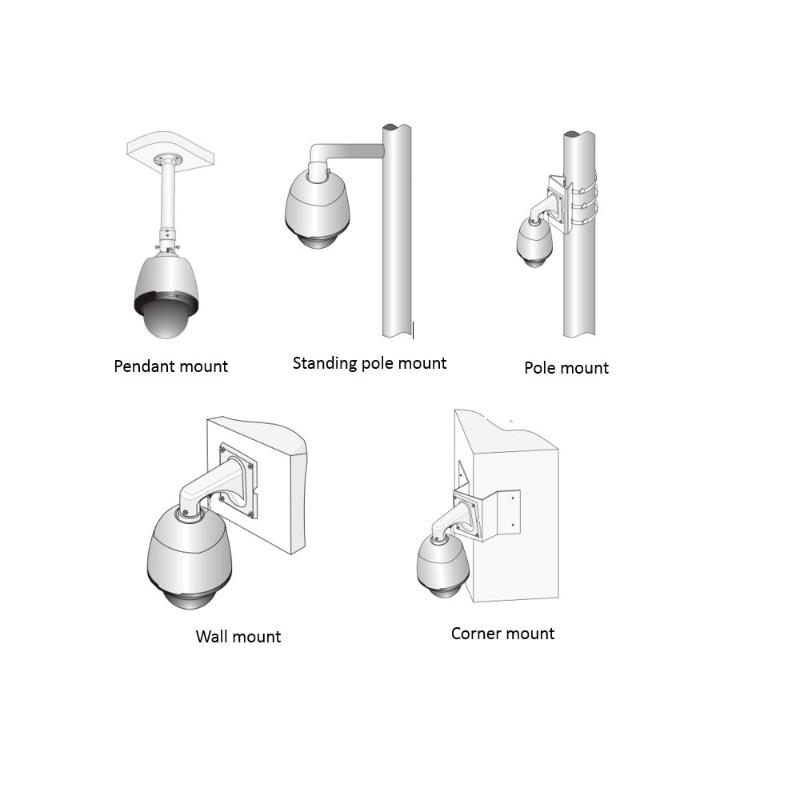 Pendant mount

Standing pole mount

Pole mount

Wall mount

Corner mount